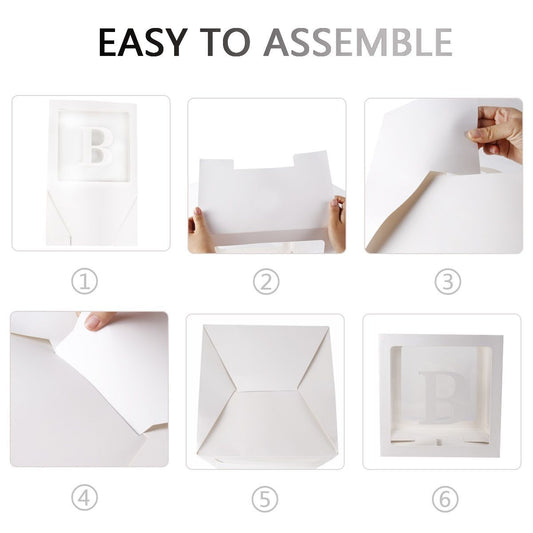 EASY TO ASSEMBLE

B

①

②

③

④

⑤

B

⑥