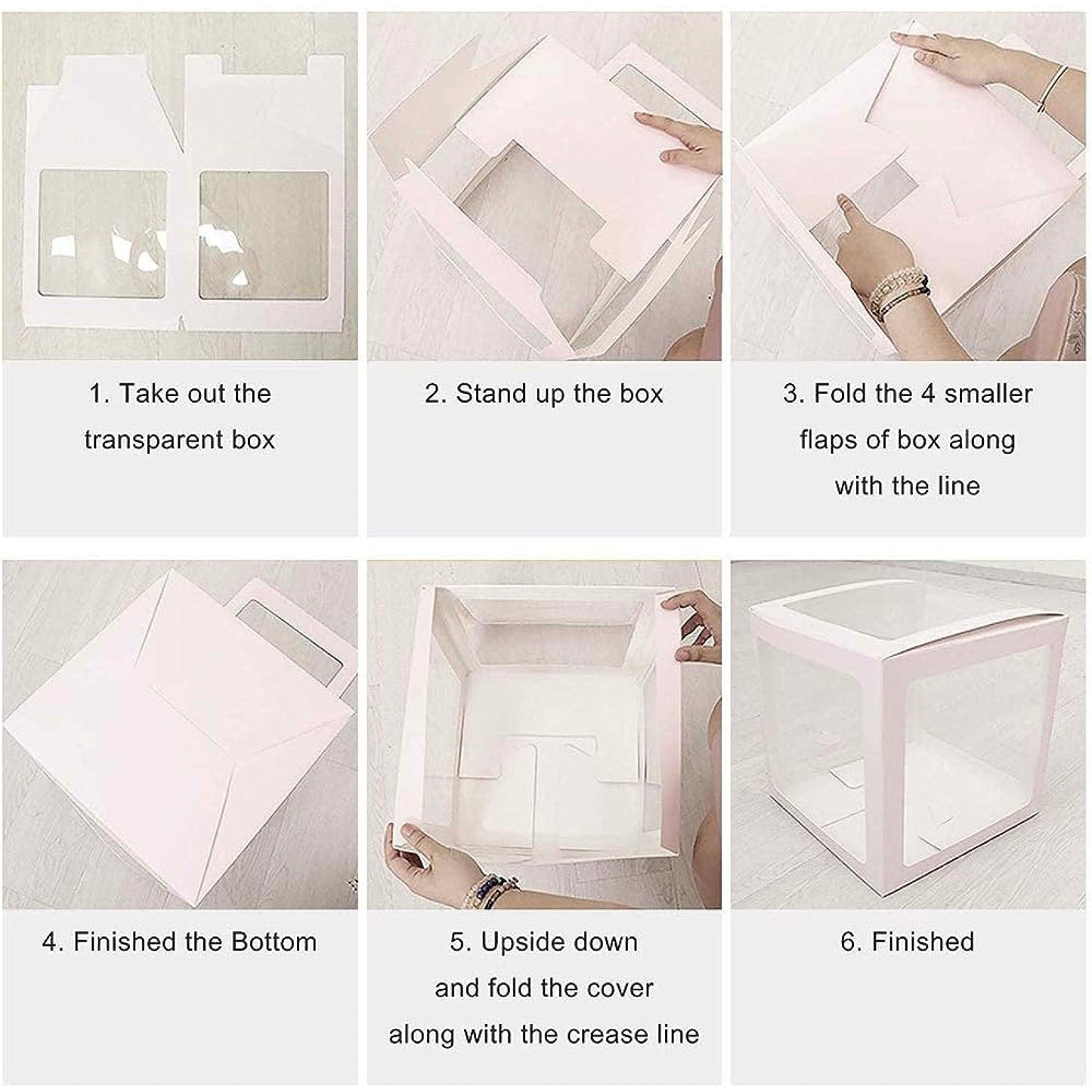 1. Take out the transparent box

2. Stand up the box

3. Fold the 4 smaller flaps of box along with the line

4. Finished the Bottom

5. Upside down and fold the cover along with the crease line

6. Finished