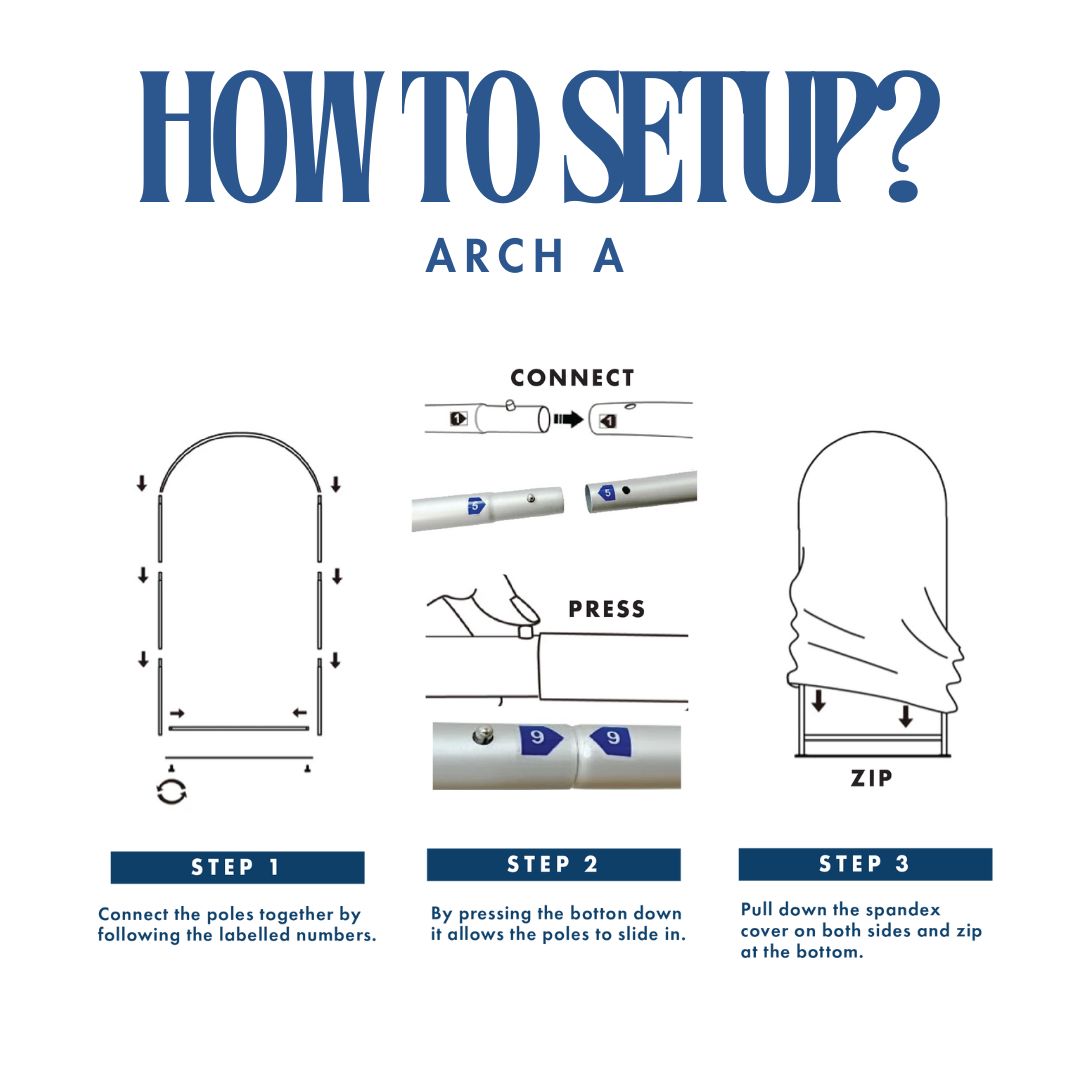 HOW TO SETUP?

ARCH A

CONNECT

1 1

5 5

PRESS

9 9

ZIP

STEP 1

Connect the poles together by following the labelled numbers.

STEP 2

By pressing the botton down it allows the poles to slide in.

STEP 3

Pull down the spandex cover on both sides and zip at the bottom.